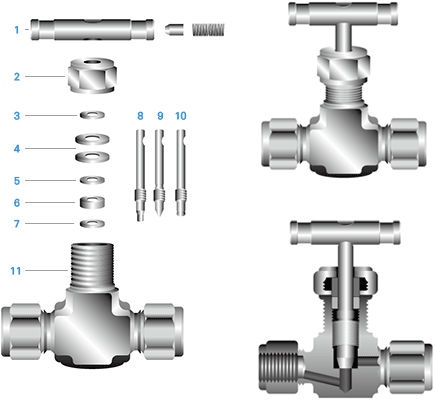 1
2
3
4
5
6
7
8
9
10
11