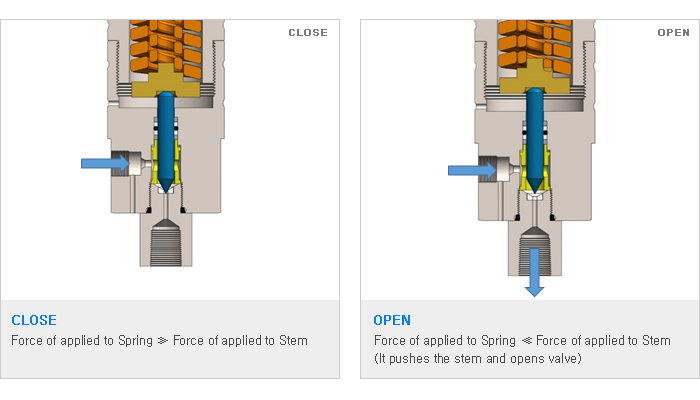 CLOSE

CLOSE
Force of applied to Spring ≫ Force of applied to Stem

OPEN

OPEN
Force of applied to Spring ≪ Force of applied to Stem
(It pushes the stem and opens valve)